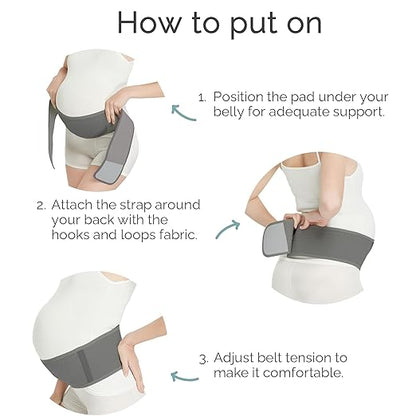 How to put on

1. Position the pad under your belly for adequate support.

2. Attach the strap around your back with the hooks and loops fabric.

3. Adjust belt tension to make it comfortable.