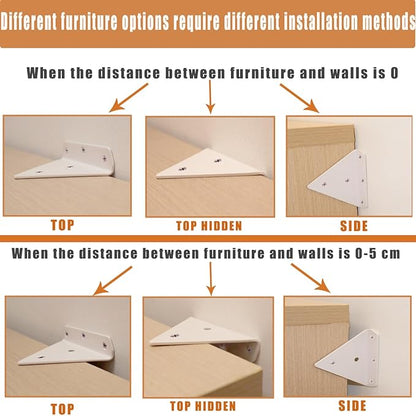 Different furniture options require different installation methods

When the distance between furniture and walls is 0

TOP

TOP HIDDEN

SIDE

When the distance between furniture and walls is 0-5 cm

TOP

TOP HIDDEN

SIDE