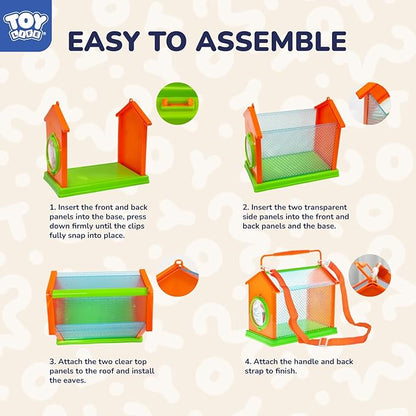 TOY LIFE

EASY TO ASSEMBLE

1. Insert the front and back panels into the base, press down firmly until the clips fully snap into place.

2. Insert the two transparent side panels into the front and back panels and the base.

3. Attach the two clear top panels to the roof and install the eaves.

4. Attach the handle and back strap to finish.